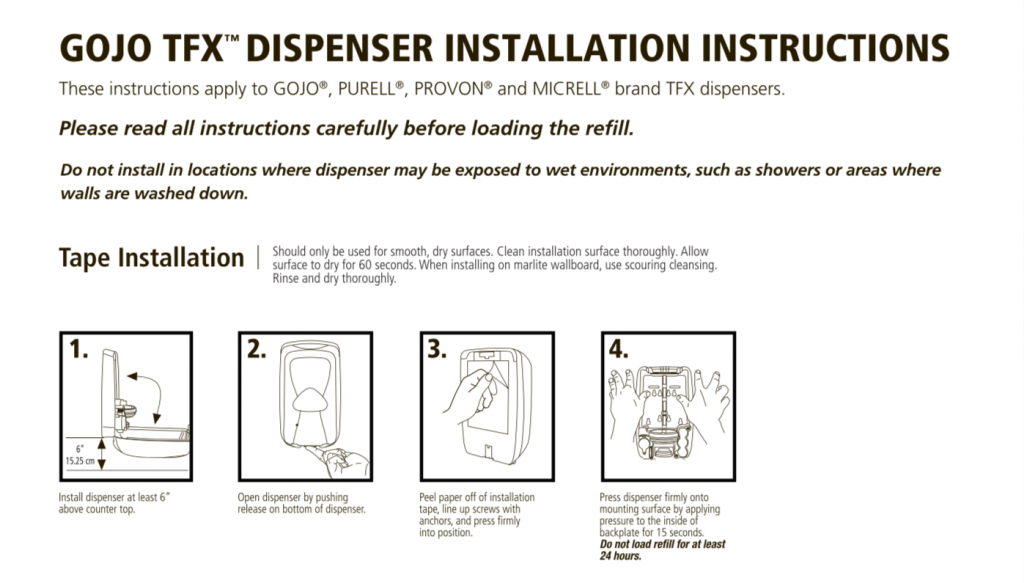 GOJO TFX™ DISPENSER INSTALLATION INSTRUCTIONS

These instructions apply to GOJO®, PURELL®, PROVON® and MICRELL® brand TFX dispensers.

Please read all instructions carefully before loading the refill.

Do not install in locations where dispenser may be exposed to wet environments, such as showers or areas where walls are washed down.

Tape Installation

Should only be used for smooth, dry surfaces. Clean installation surface thoroughly. Allow surface to dry for 60 seconds. When installing on marlite wallboard, use scouring cleansing. Rinse and dry thoroughly.

1.

6"
15.25 cm

Install dispenser at least 6" above counter top.

2.

Open dispenser by pushing release on bottom of dispenser.

3.

Peel paper off of installation tape, line up screws with anchors, and press firmly into position.

4.

Press dispenser firmly onto mounting surface by applying pressure to the inside of backplate for 15 seconds. Do not load refill for at least 24 hours.